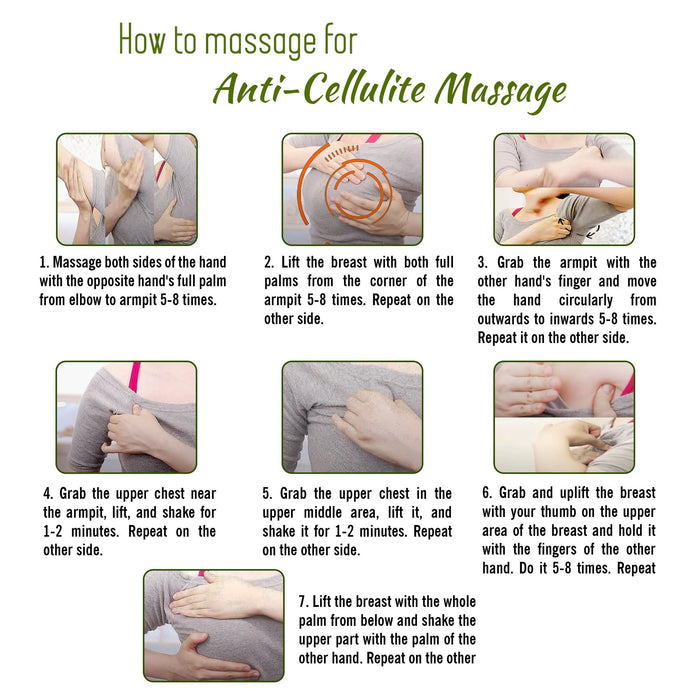 How to massage for

Anti-Cellulite Massage

1. Massage both sides of the hand with the opposite hand's full palm from elbow to armpit 5-8 times.

2. Lift the breast with both full palms from the corner of the armpit 5-8 times. Repeat on the other side.

3. Grab the armpit with the other hand's finger and move the hand circularly from outwards to inwards 5-8 times. Repeat it on the other side.

4. Grab the upper chest near the armpit, lift, and shake for 1-2 minutes. Repeat on the other side.

5. Grab the upper chest in the upper middle area, lift it, and shake it for 1-2 minutes. Repeat on the other side.

6. Grab and uplift the breast with your thumb on the upper area of the breast and hold it with the fingers of the other hand. Do it 5-8 times. Repeat

7. Lift the breast with the whole palm from below and shake the upper part with the palm of the other hand. Repeat on the other