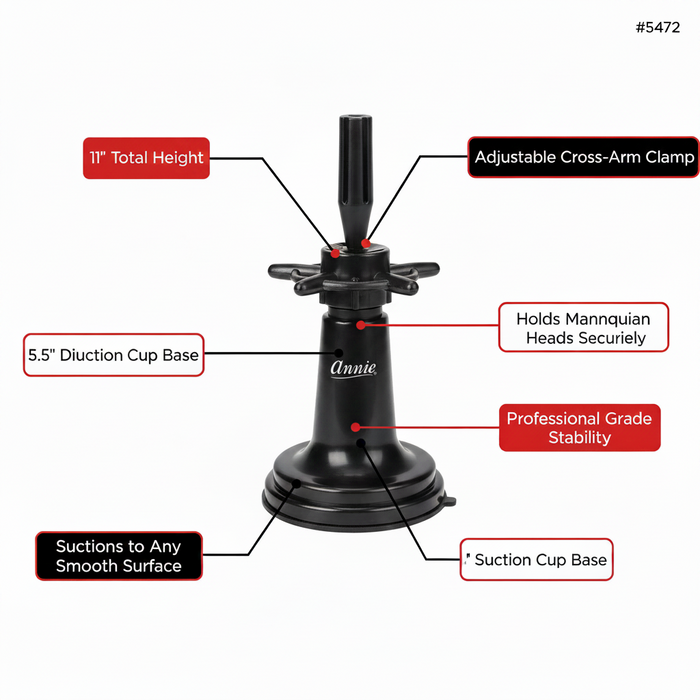 #5472

11" Total Height

Adjustable Cross-Arm Clamp

Holds Mannquian Heads Securiely

5.5" Diuction Cup Base

Annie

Professional Grade Stability

Suctions to Any Smooth Surface

Suction Cup Base